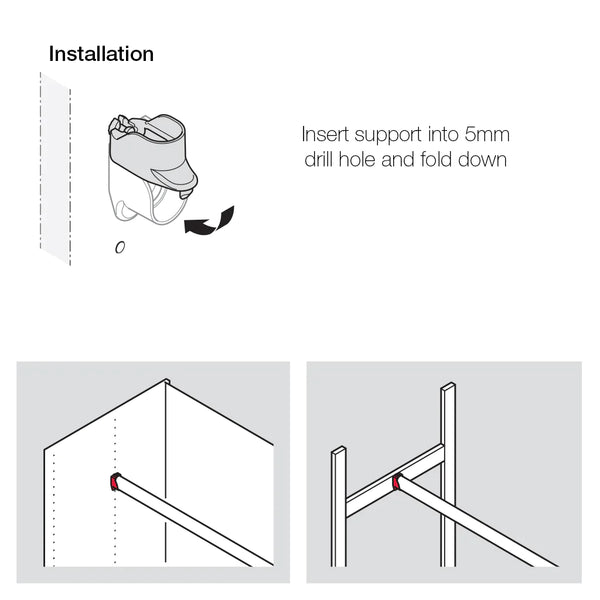 Installation

Insert support into 5mm drill hole and fold down