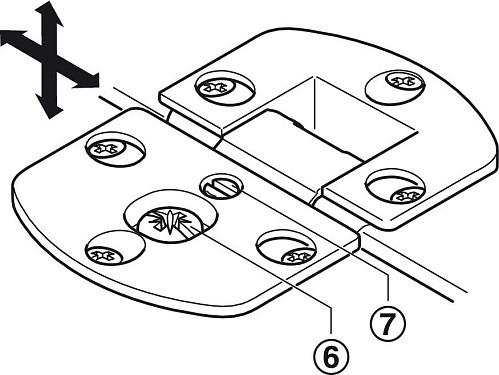 7
6