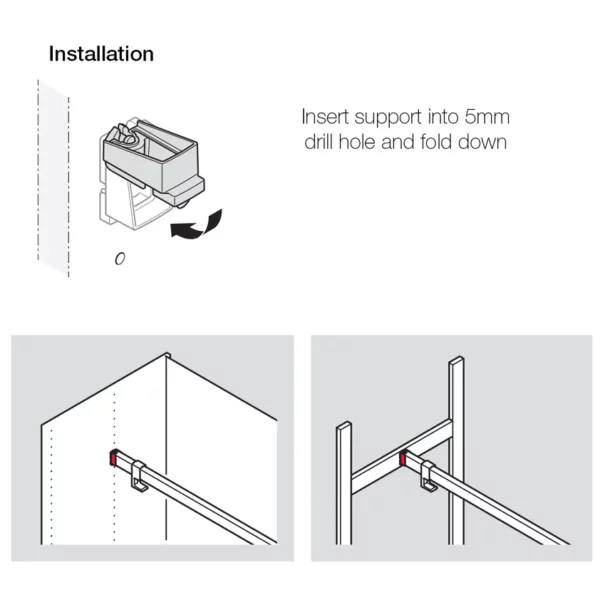 Installation

Insert support into 5mm drill hole and fold down