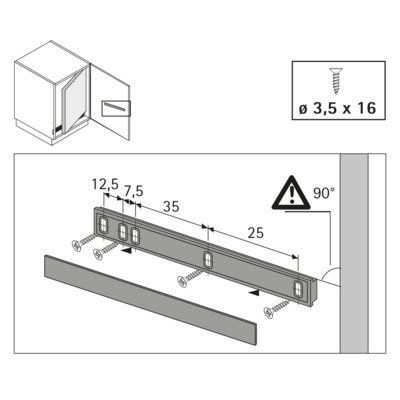 ø 3,5 x 16

12,5

7,5

35

25

90°